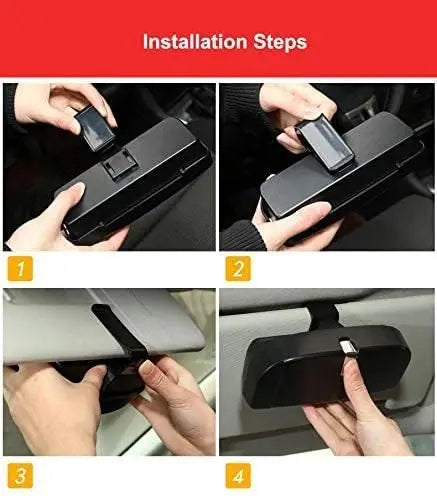 Installation Steps

1

2

3

4