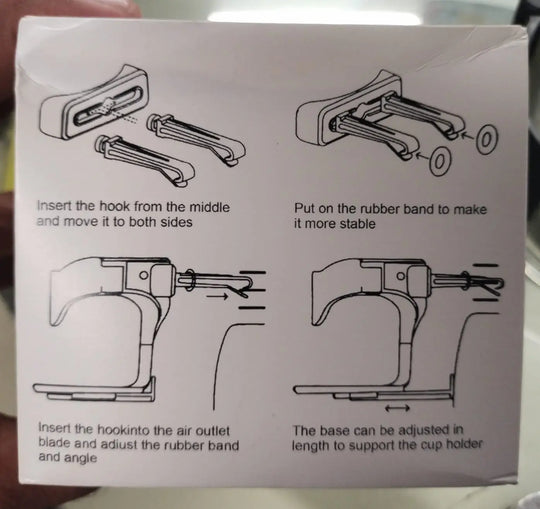 Insert the hook from the middle and move it to both sides

Put on the rubber band to make it more stable

Insert the hookinto the air outlet blade and adiust the rubber band and angle

The base can be adjusted in length to support the cup holder