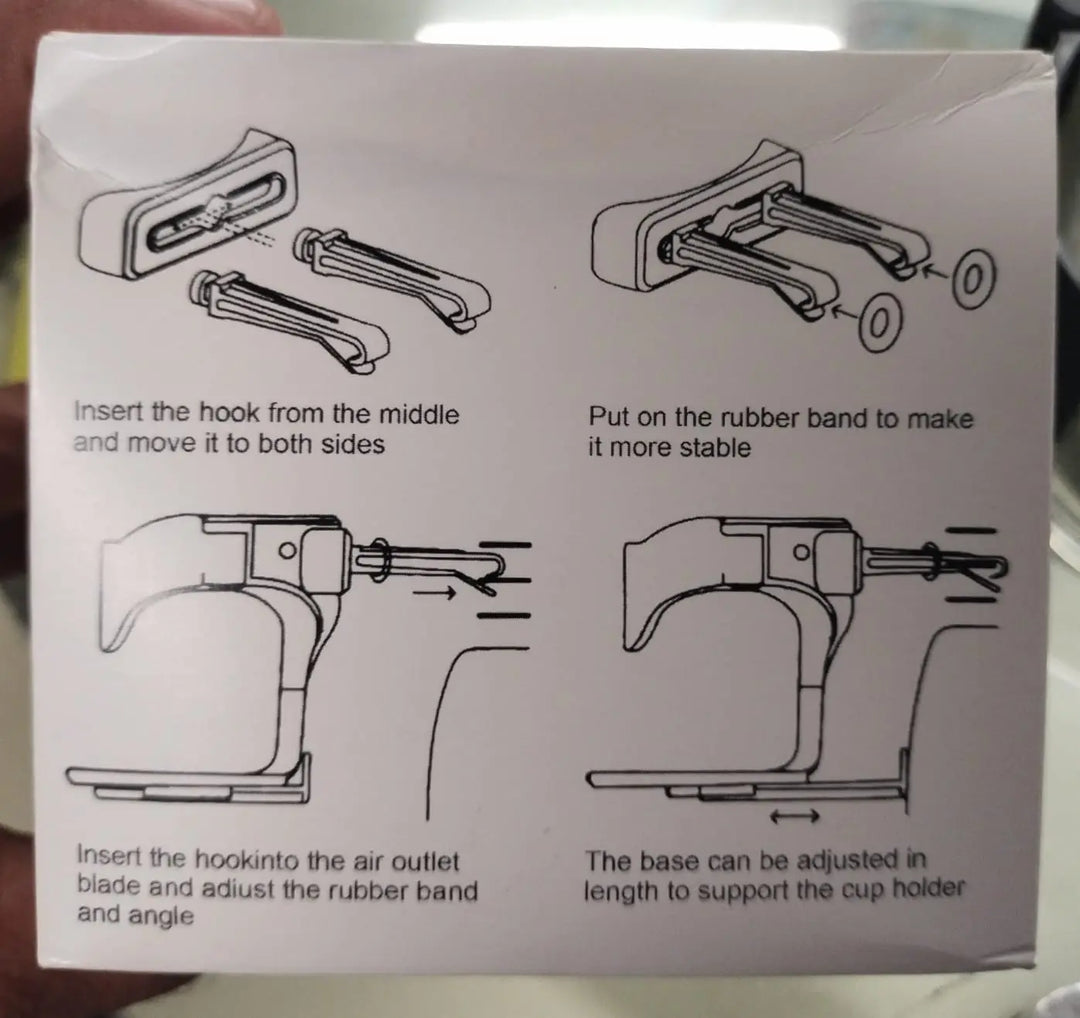 Insert the hook from the middle and move it to both sides

Put on the rubber band to make it more stable

Insert the hookinto the air outlet blade and adiust the rubber band and angle

The base can be adjusted in length to support the cup holder